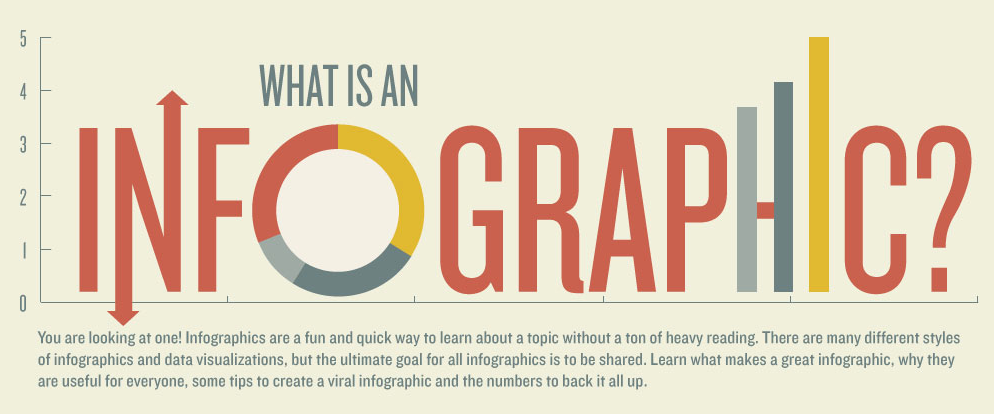 5
4
3
2
1
0

WHAT IS AN
INFOGRAPHIC?

You are looking at one! Infographics are a fun and quick way to learn about a topic without a ton of heavy reading. There are many different styles of infographics and data visualizations, but the ultimate goal for all infographics is to be shared. Learn what makes a great infographic, why they are useful for everyone, some tips to create a viral infographic and the numbers to back it all up.